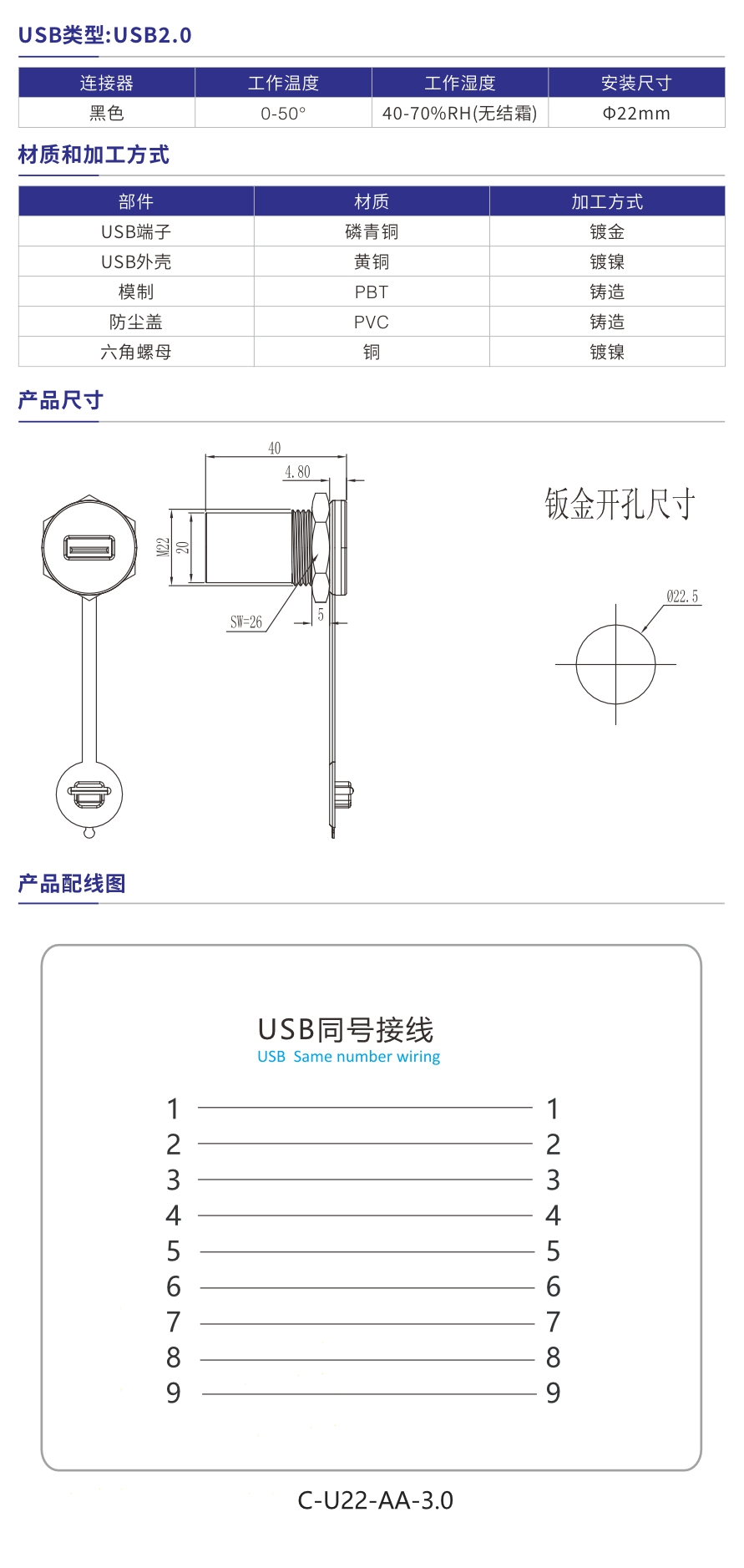 USB类型:USB2.0

| 连接器 | 工作温度 | 工作湿度 | 安装尺寸 |
|---|---|---|---|
| 黑色 | 0-50° | 40-70%RH(无结霜) | Φ22mm |

材质和加工方式

| 部件 | 材质 | 加工方式 |
|---|---|---|
| USB端子 | 磷青铜 | 镀金 |
| USB外壳 | 黄铜 | 镀镍 |
| 模制 | PBT | 铸造 |
| 防尘盖 | PVC | 铸造 |
| 六角螺母 | 铜 | 镀镍 |

产品尺寸

40
4.80
M22
20
SW=26
5

钣金开孔尺寸

Ø22.5

产品配线图

USB同号接线
USB Same number wiring

1 1
2 2
3 3
4 4
5 5
6 6
7 7
8 8
9 9

C-U22-AA-3.0